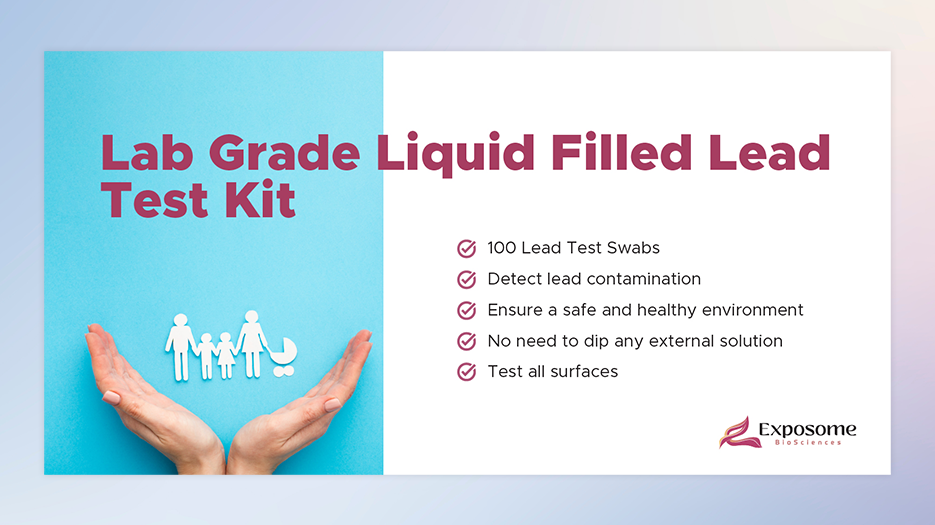 Lab Grade Liquid Filled Lead Test Kit

100 Lead Test Swabs
Detect lead contamination
Ensure a safe and healthy environment
No need to dip any external solution
Test all surfaces

Exposome
BioSciences