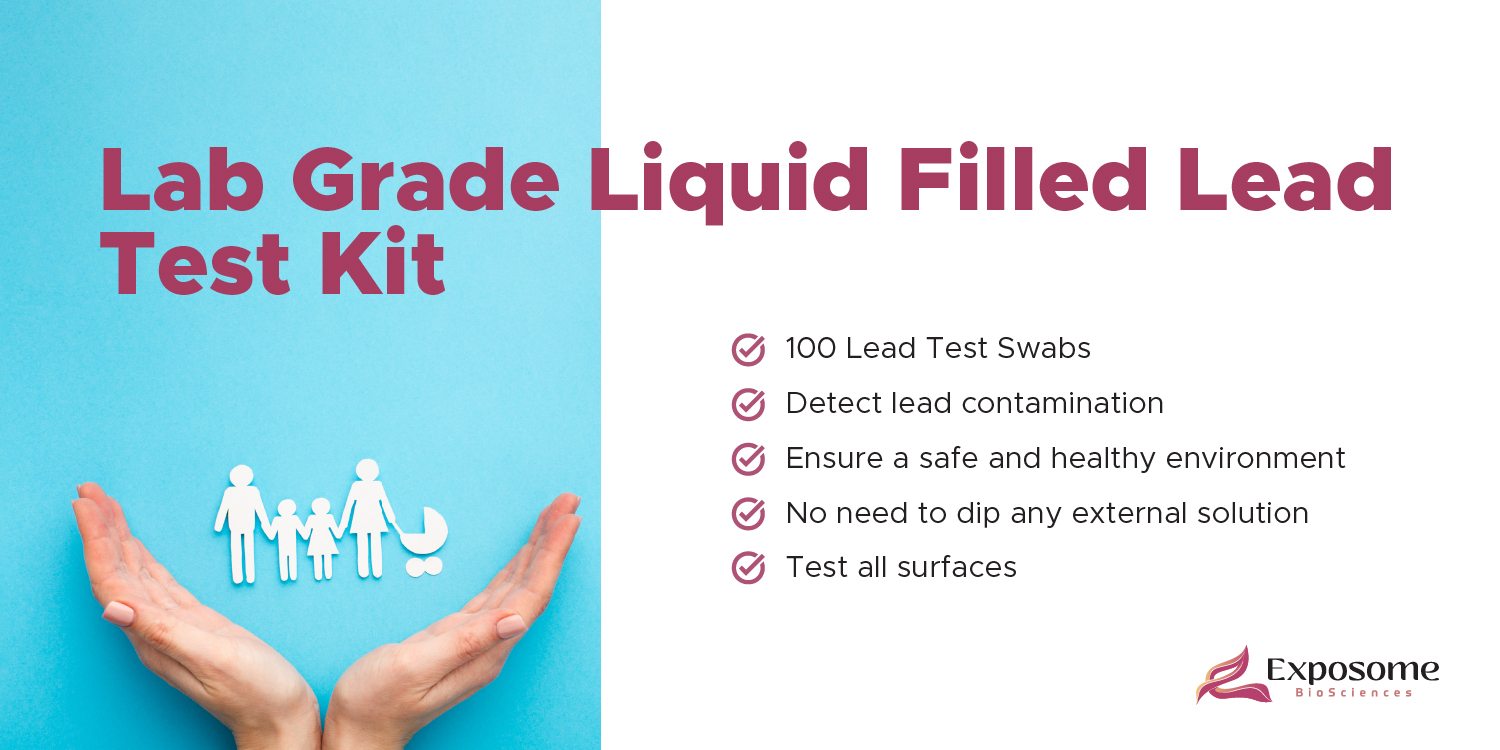 Lab Grade Liquid Filled Lead Test Kit

100 Lead Test Swabs
Detect lead contamination
Ensure a safe and healthy environment
No need to dip any external solution
Test all surfaces

Exposome
BioSciences