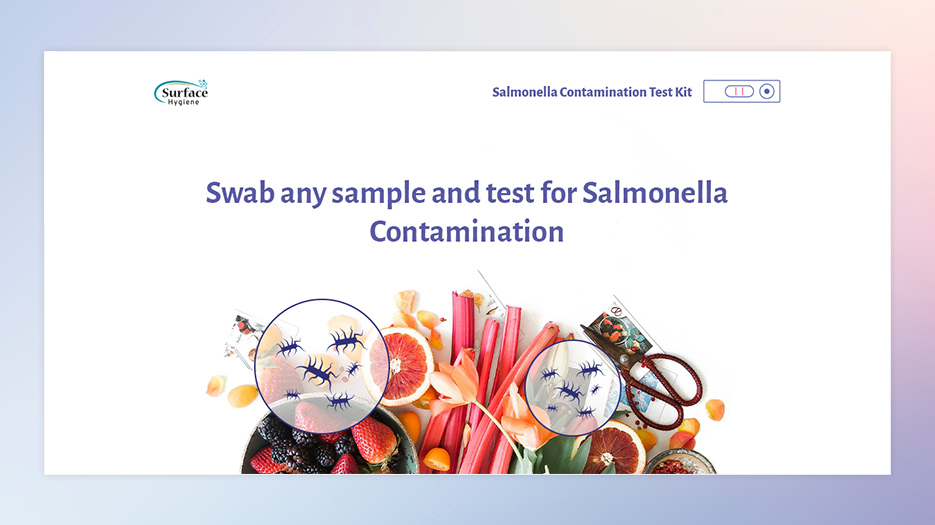 Surface Hygiene

Salmonella Contamination Test Kit

Swab any sample and test for Salmonella Contamination