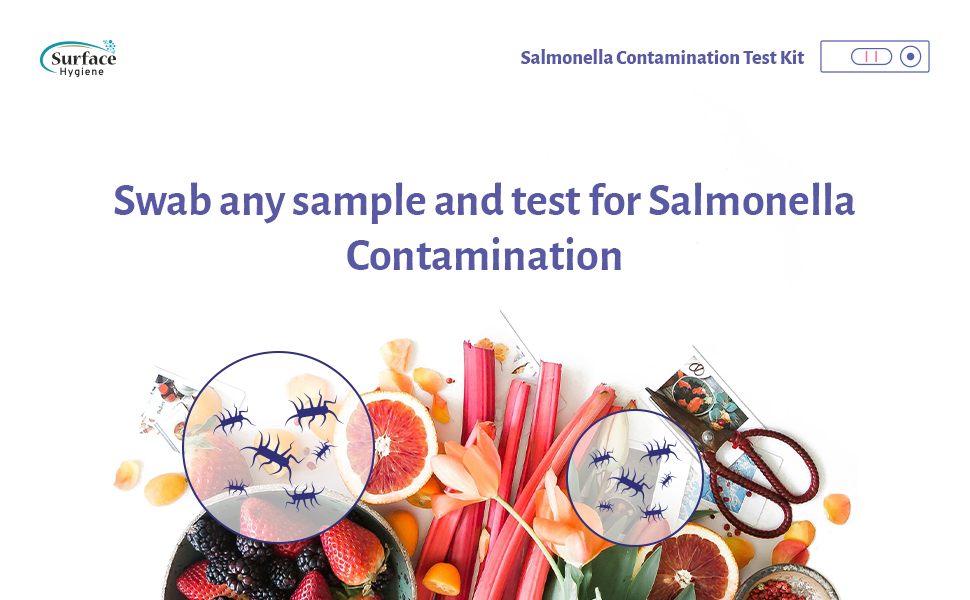 Surface Hygiene

Salmonella Contamination Test Kit

Swab any sample and test for Salmonella Contamination